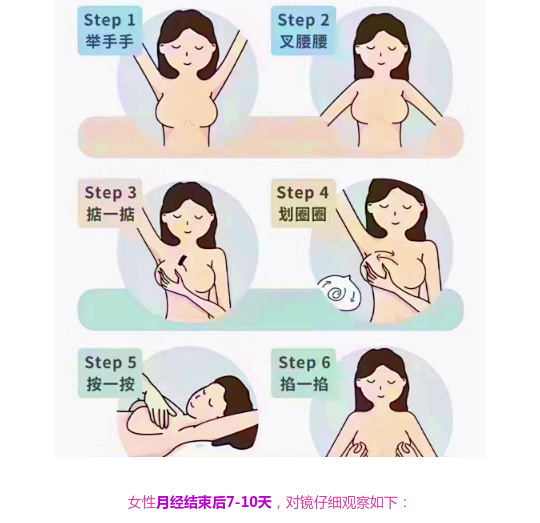 Step 1
举手手

Step 2
叉腰腰

Step 3
掂一掂

Step 4
划圈圈

Step 5
按一按

Step 6
掐一掐

女性月经结束后7-10天，对镜仔细观察如下：