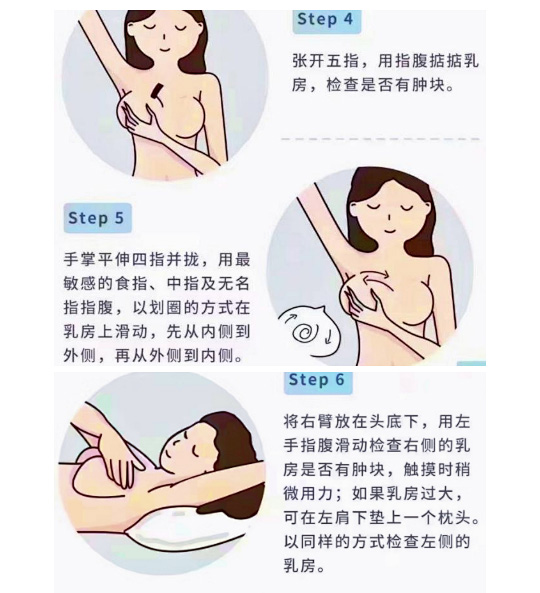 Step 4

张开五指，用指腹掂掂乳房，检查是否有肿块。

Step 5

手掌平伸四指并拢，用最敏感的食指、中指及无名指指腹，以划圈的方式在乳房上滑动，先从内侧到外侧，再从外侧到内侧。

Step 6

将右臂放在头底下，用左手指腹滑动检查右侧的乳房是否有肿块，触摸时稍微用力；如果乳房过大，可在左肩下垫上一个枕头。以同样的方式检查左侧的乳房。